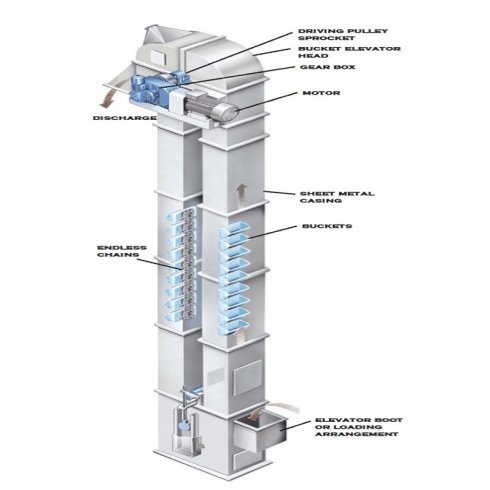 DRIVING PULLEY SPROCKET

BUCKET ELEVATOR HEAD

GEAR BOX

MOTOR

DISCHARGE

SHEET METAL CASING

BUCKETS

ENDLESS CHAINS

ELEVATOR BOOT OR LOADING ARRANGEMENT